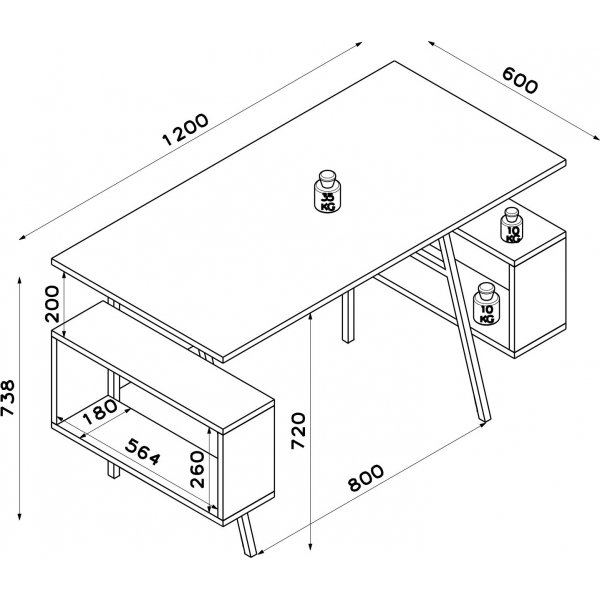 1200
600
35 KG
10 KG
10 KG
200
738
180
564
260
720
800