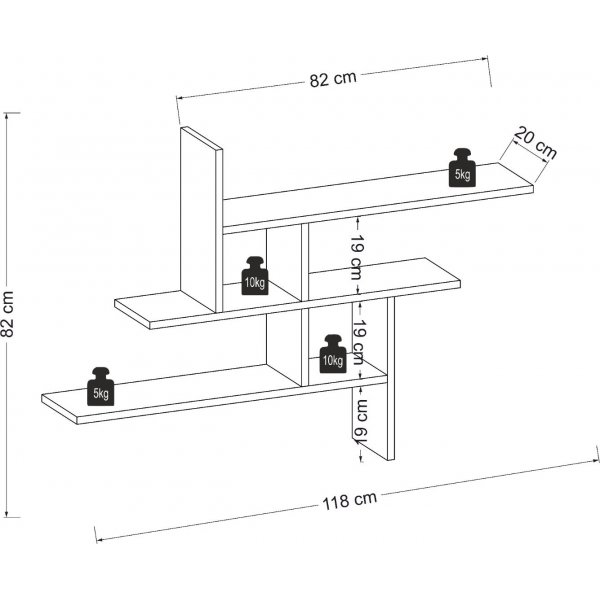 82 cm

20 cm

5kg

82 cm

19 cm

10kg

19 cm

10kg

5kg

19 cm

118 cm