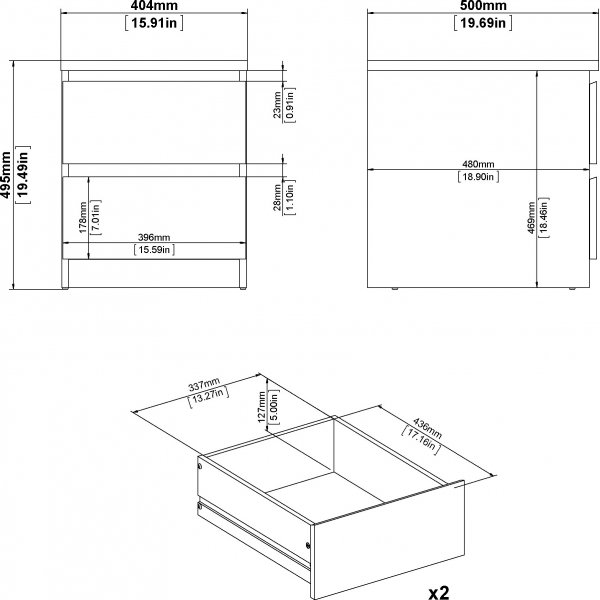 404mm
[15.91in]

495mm
[19.49in]

23mm
[0.91in]

28mm
[1.10in]

178mm
[7.01in]

396mm
[15.59in]

500mm
[19.69in]

480mm
[18.90in]

469mm
[18.46in]

337mm
[13.27in]

127mm
[5.00in]

436mm
[17.16in]

x2