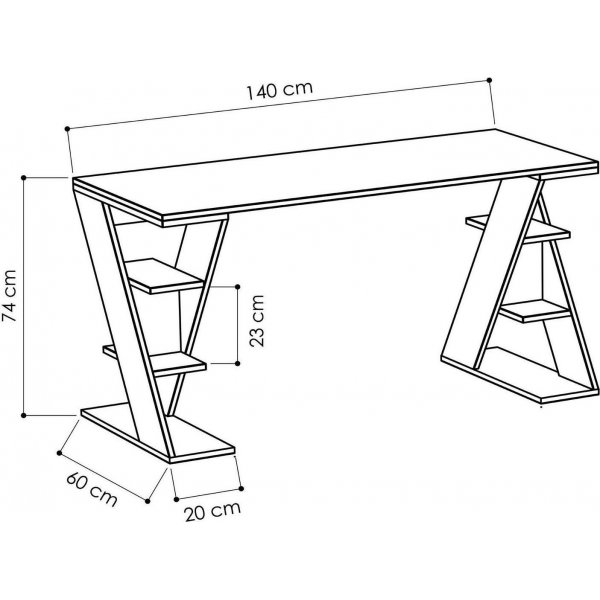 140 cm
74 cm
23 cm
60 cm
20 cm